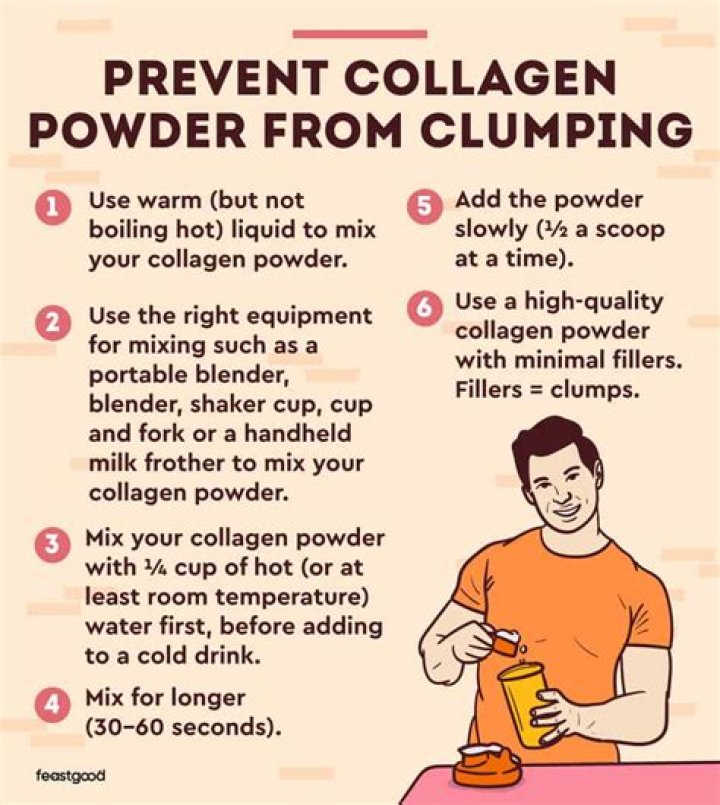 PREVENT COLLAGEN POWDER FROM CLUMPING

1 Use warm (but not boiling hot) liquid to mix your collagen powder.

2 Use the right equipment for mixing such as a portable blender, blender, shaker cup, cup and fork or a handheld milk frother to mix your collagen powder.

3 Mix your collagen powder with ¼ cup of hot (or at least room temperature) water first, before adding to a cold drink.

4 Mix for longer (30–60 seconds).

5 Add the powder slowly (½ a scoop at a time).

6 Use a high-quality collagen powder with minimal fillers. Fillers = clumps.

feastgood